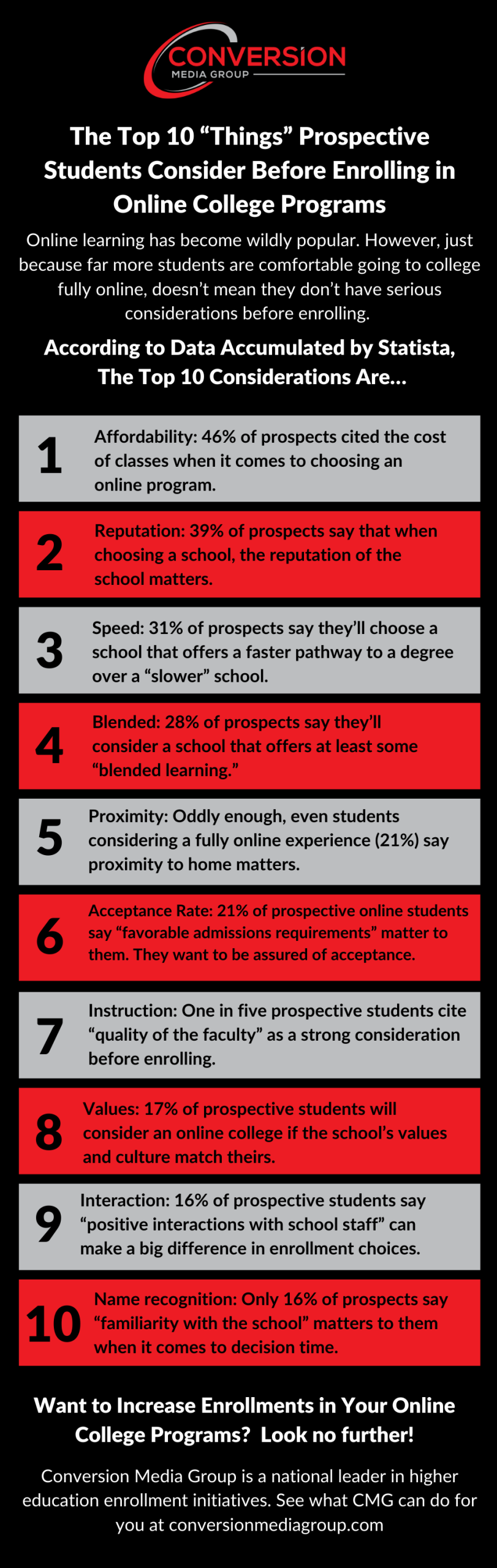 CONVERSION
MEDIA GROUP

The Top 10 “Things” Prospective Students Consider Before Enrolling in Online College Programs

Online learning has become wildly popular. However, just because far more students are comfortable going to college fully online, doesn’t mean they don’t have serious considerations before enrolling.

According to Data Accumulated by Statista, The Top 10 Considerations Are...

1 Affordability: 46% of prospects cited the cost of classes when it comes to choosing an online program.

2 Reputation: 39% of prospects say that when choosing a school, the reputation of the school matters.

3 Speed: 31% of prospects say they’ll choose a school that offers a faster pathway to a degree over a “slower” school.

4 Blended: 28% of prospects say they’ll consider a school that offers at least some “blended learning.”

5 Proximity: Oddly enough, even students considering a fully online experience (21%) say proximity to home matters.

6 Acceptance Rate: 21% of prospective online students say “favorable admissions requirements” matter to them. They want to be assured of acceptance.

7 Instruction: One in five prospective students cite “quality of the faculty” as a strong consideration before enrolling.

8 Values: 17% of prospective students will consider an online college if the school’s values and culture match theirs.

9 Interaction: 16% of prospective students say “positive interactions with school staff” can make a big difference in enrollment choices.

10 Name recognition: Only 16% of prospects say “familiarity with the school” matters to them when it comes to decision time.

Want to Increase Enrollments in Your Online College Programs? Look no further!

Conversion Media Group is a national leader in higher education enrollment initiatives. See what CMG can do for you at conversionmediagroup.com