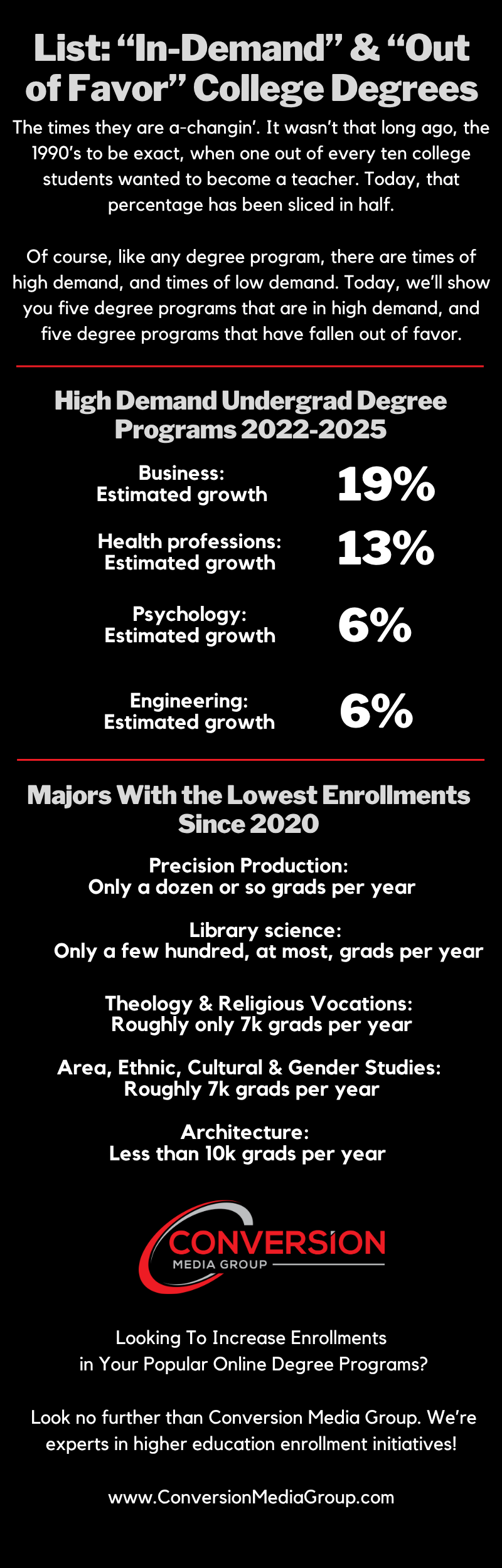 List: “In-Demand” & “Out of Favor” College Degrees

The times they are a-changin’. It wasn’t that long ago, the 1990’s to be exact, when one out of every ten college students wanted to become a teacher. Today, that percentage has been sliced in half.

Of course, like any degree program, there are times of high demand, and times of low demand. Today, we’ll show you five degree programs that are in high demand, and five degree programs that have fallen out of favor.

High Demand Undergrad Degree Programs 2022-2025

Business: Estimated growth 19%

Health professions: Estimated growth 13%

Psychology: Estimated growth 6%

Engineering: Estimated growth 6%

Majors With the Lowest Enrollments Since 2020

Precision Production: Only a dozen or so grads per year

Library science: Only a few hundred, at most, grads per year

Theology & Religious Vocations: Roughly only 7k grads per year

Area, Ethnic, Cultural & Gender Studies: Roughly 7k grads per year

Architecture: Less than 10k grads per year

CONVERSION MEDIA GROUP

Looking To Increase Enrollments in Your Popular Online Degree Programs?

Look no further than Conversion Media Group. We’re experts in higher education enrollment initiatives!

www.ConversionMediaGroup.com