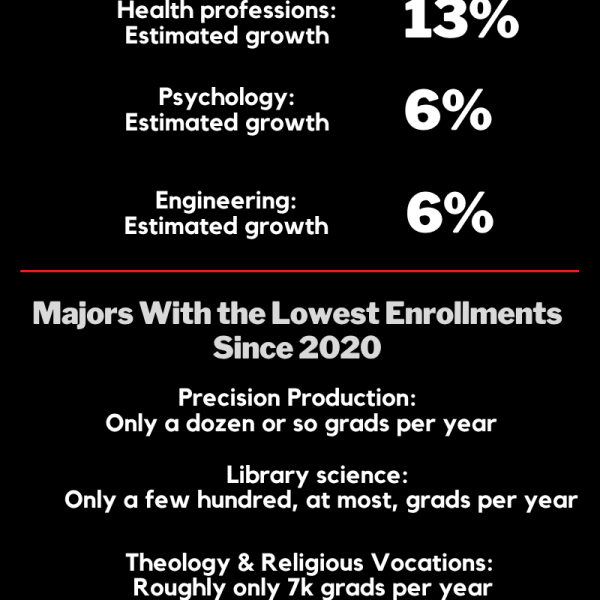 Health professions:
Estimated growth

13%

Psychology:
Estimated growth

6%

Engineering:
Estimated growth

6%

Majors With the Lowest Enrollments Since 2020

Precision Production:
Only a dozen or so grads per year

Library science:
Only a few hundred, at most, grads per year

Theology & Religious Vocations:
Roughly only 7k grads per year