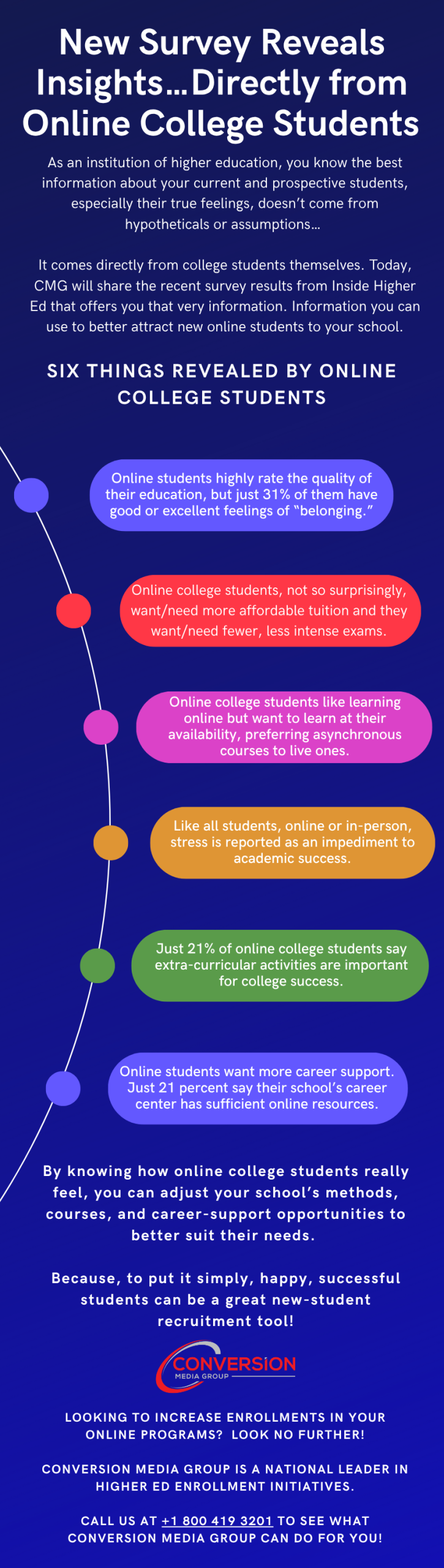 New Survey Reveals Insights…Directly from Online College Students

As an institution of higher education, you know the best information about your current and prospective students, especially their true feelings, doesn't come from hypotheticals or assumptions…

It comes directly from college students themselves. Today, CMG will share the recent survey results from Inside Higher Ed that offers you that very information. Information you can use to better attract new online students to your school.

SIX THINGS REVEALED BY ONLINE COLLEGE STUDENTS

Online students highly rate the quality of their education, but just 31% of them have good or excellent feelings of "belonging."

Online college students, not so surprisingly, want/need more affordable tuition and they want/need fewer, less intense exams.

Online college students like learning online but want to learn at their availability, preferring asynchronous courses to live ones.

Like all students, online or in-person, stress is reported as an impediment to academic success.

Just 21% of online college students say extra-curricular activities are important for college success.

Online students want more career support. Just 21 percent say their school's career center has sufficient online resources.

By knowing how online college students really feel, you can adjust your school's methods, courses, and career-support opportunities to better suit their needs.

Because, to put it simply, happy, successful students can be a great new-student recruitment tool!

CONVERSION MEDIA GROUP

LOOKING TO INCREASE ENROLLMENTS IN YOUR ONLINE PROGRAMS? LOOK NO FURTHER!

CONVERSION MEDIA GROUP IS A NATIONAL LEADER IN HIGHER ED ENROLLMENT INITIATIVES.

CALL US AT +1 800 419 3201 TO SEE WHAT CONVERSION MEDIA GROUP CAN DO FOR YOU!