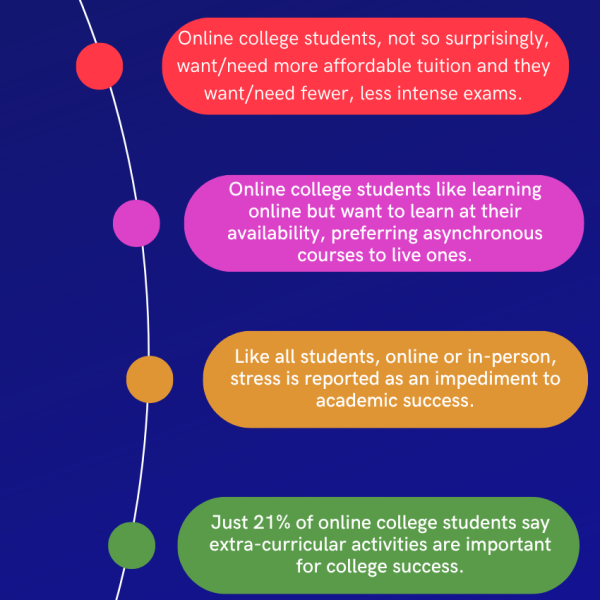 Online college students, not so surprisingly, want/need more affordable tuition and they want/need fewer, less intense exams.

Online college students like learning online but want to learn at their availability, preferring asynchronous courses to live ones.

Like all students, online or in-person, stress is reported as an impediment to academic success.

Just 21% of online college students say extra-curricular activities are important for college success.