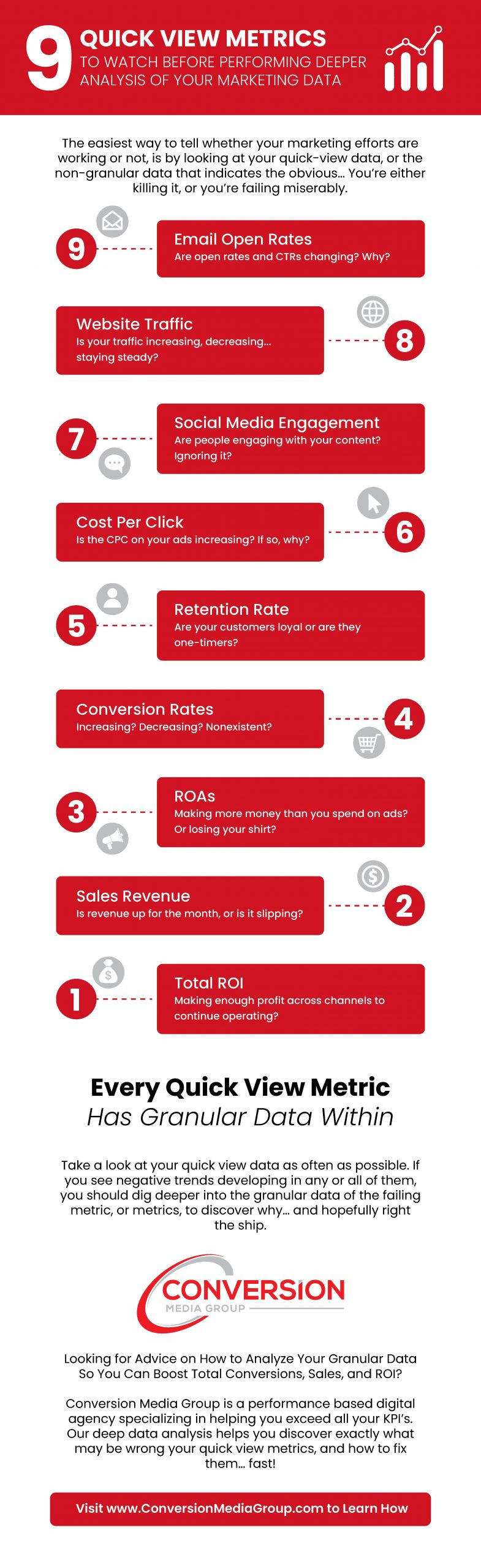 9 QUICK VIEW METRICS
TO WATCH BEFORE PERFORMING DEEPER ANALYSIS OF YOUR MARKETING DATA

The easiest way to tell whether your marketing efforts are working or not, is by looking at your quick-view data, or the non-granular data that indicates the obvious… You're either killing it, or you're failing miserably.

9
Email Open Rates
Are open rates and CTRs changing? Why?

Website Traffic
Is your traffic increasing, decreasing… staying steady?
8

7
Social Media Engagement
Are people engaging with your content? Ignoring it?

Cost Per Click
Is the CPC on your ads increasing? If so, why?
6

5
Retention Rate
Are your customers loyal or are they one-timers?

Conversion Rates
Increasing? Decreasing? Nonexistent?
4

3
ROAs
Making more money than you spend on ads? Or losing your shirt?

Sales Revenue
Is revenue up for the month, or is it slipping?
2

1
Total ROI
Making enough profit across channels to continue operating?

Every Quick View Metric
Has Granular Data Within

Take a look at your quick view data as often as possible. If you see negative trends developing in any or all of them, you should dig deeper into the granular data of the failing metric, or metrics, to discover why… and hopefully right the ship.

CONVERSION
MEDIA GROUP

Looking for Advice on How to Analyze Your Granular Data So You Can Boost Total Conversions, Sales, and ROI?

Conversion Media Group is a performance based digital agency specializing in helping you exceed all your KPI's. Our deep data analysis helps you discover exactly what may be wrong your quick view metrics, and how to fix them… fast!

Visit www.ConversionMediaGroup.com to Learn How