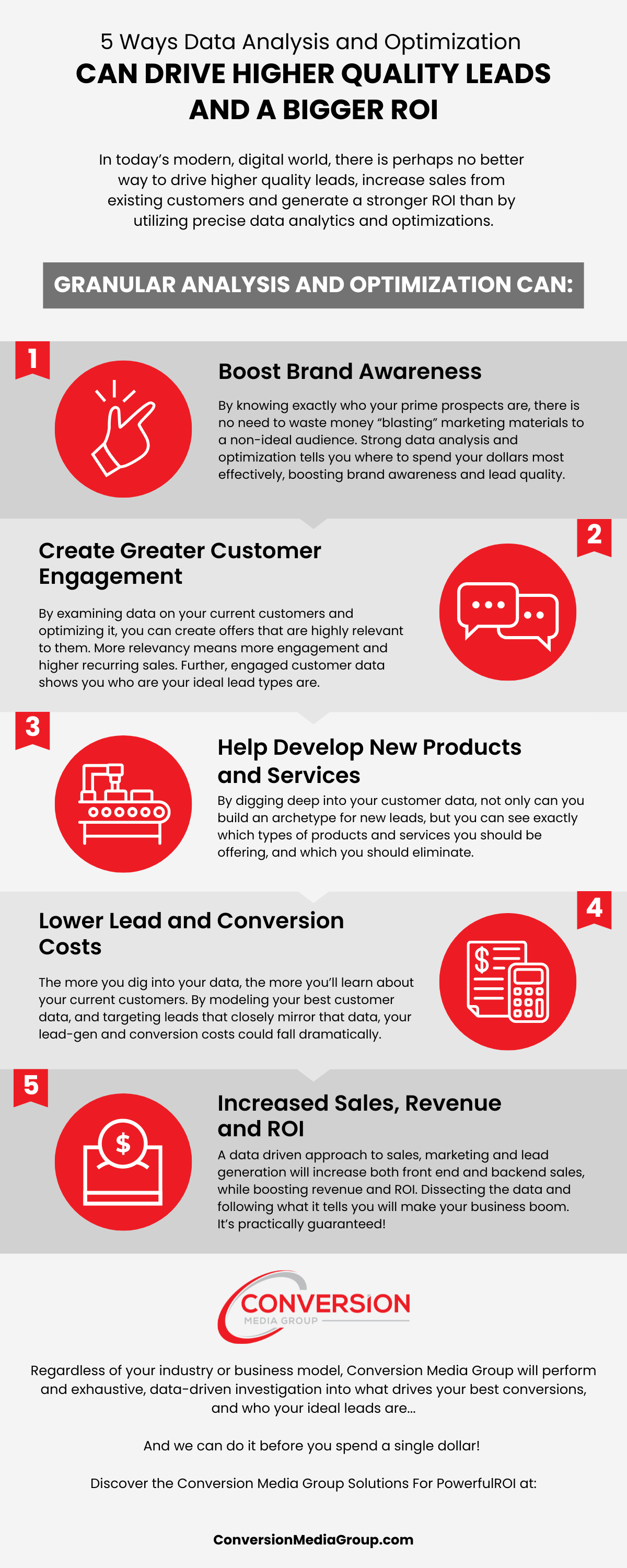 5 Ways Data Analysis and Optimization
CAN DRIVE HIGHER QUALITY LEADS AND A BIGGER ROI

In today's modern, digital world, there is perhaps no better way to drive higher quality leads, increase sales from existing customers and generate a stronger ROI than by utilizing precise data analytics and optimizations.

GRANULAR ANALYSIS AND OPTIMIZATION CAN:

1

Boost Brand Awareness

By knowing exactly who your prime prospects are, there is no need to waste money "blasting" marketing materials to a non-ideal audience. Strong data analysis and optimization tells you where to spend your dollars most effectively, boosting brand awareness and lead quality.

2

Create Greater Customer Engagement

By examining data on your current customers and optimizing it, you can create offers that are highly relevant to them. More relevancy means more engagement and higher recurring sales. Further, engaged customer data shows you who are your ideal lead types are.

3

Help Develop New Products and Services

By digging deep into your customer data, not only can you build an archetype for new leads, but you can see exactly which types of products and services you should be offering, and which you should eliminate.

4

Lower Lead and Conversion Costs

The more you dig into your data, the more you'll learn about your current customers. By modeling your best customer data, and targeting leads that closely mirror that data, your lead-gen and conversion costs could fall dramatically.

5

Increased Sales, Revenue and ROI

A data driven approach to sales, marketing and lead generation will increase both front end and backend sales, while boosting revenue and ROI. Dissecting the data and following what it tells you will make your business boom. It's practically guaranteed!

CONVERSION
MEDIA GROUP

Regardless of your industry or business model, Conversion Media Group will perform and exhaustive, data-driven investigation into what drives your best conversions, and who your ideal leads are...

And we can do it before you spend a single dollar!

Discover the Conversion Media Group Solutions For PowerfulROI at:

ConversionMediaGroup.com